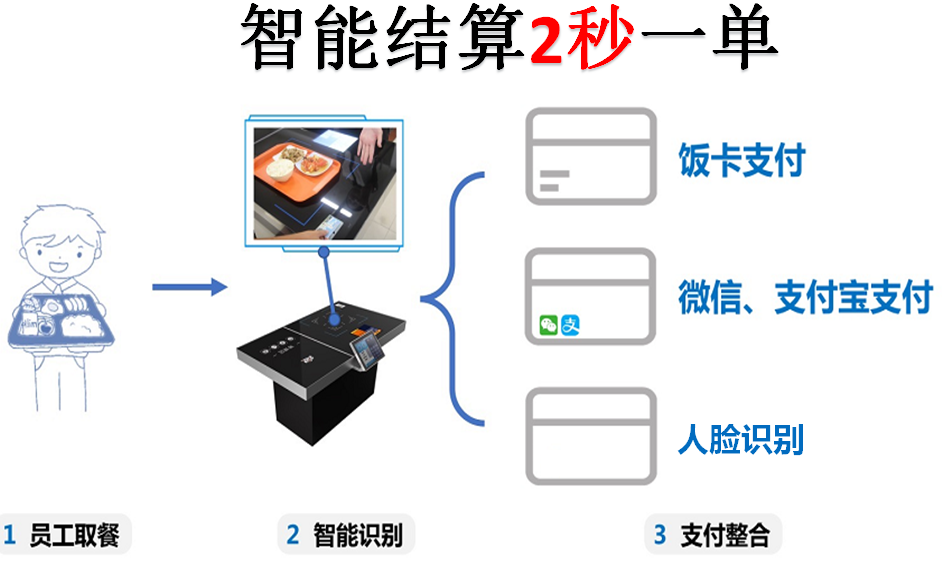 智能结算2秒一单

饭卡支付

微信、支付宝支付

人脸识别

1 员工取餐

2 智能识别

3 支付整合